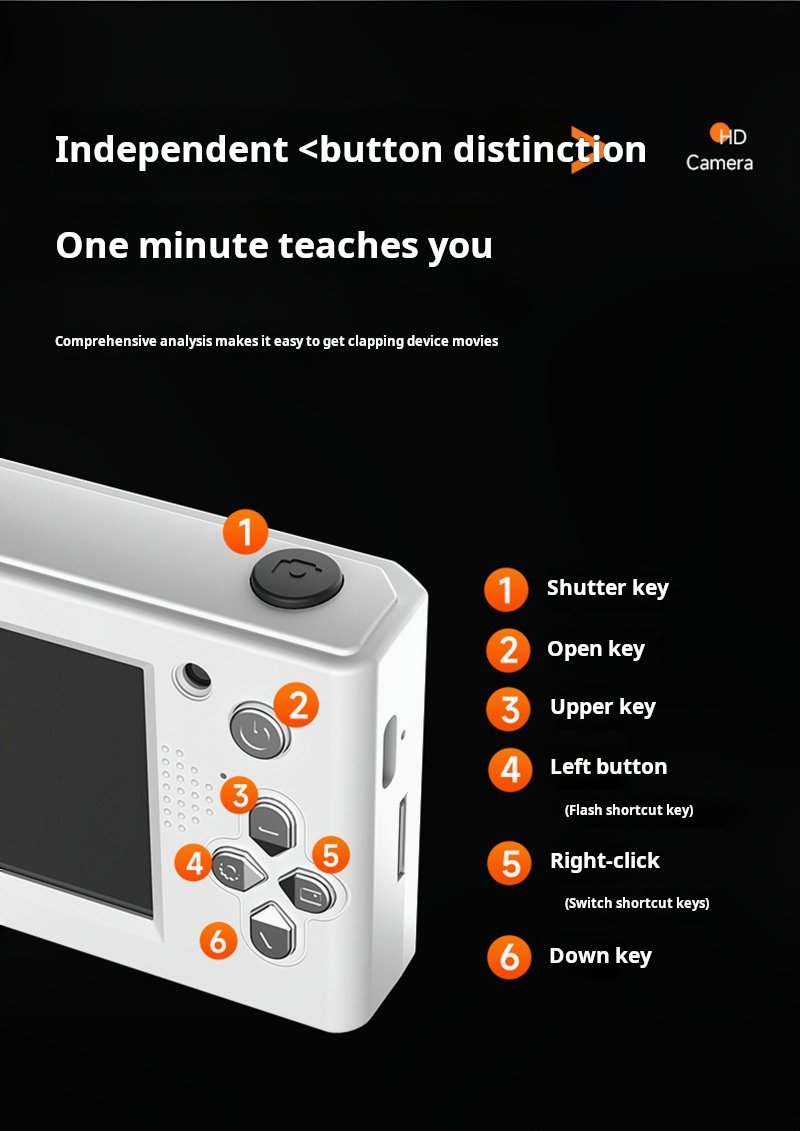 Independent <button distinction>

HD
Camera

One minute teaches you

Comprehensive analysis makes it easy to get clapping device movies

1
2
3
4
5
6

1 Shutter key
2 Open key
3 Upper key
4 Left button
(Flash shortcut key)
5 Right-click
(Switch shortcut keys)
6 Down key