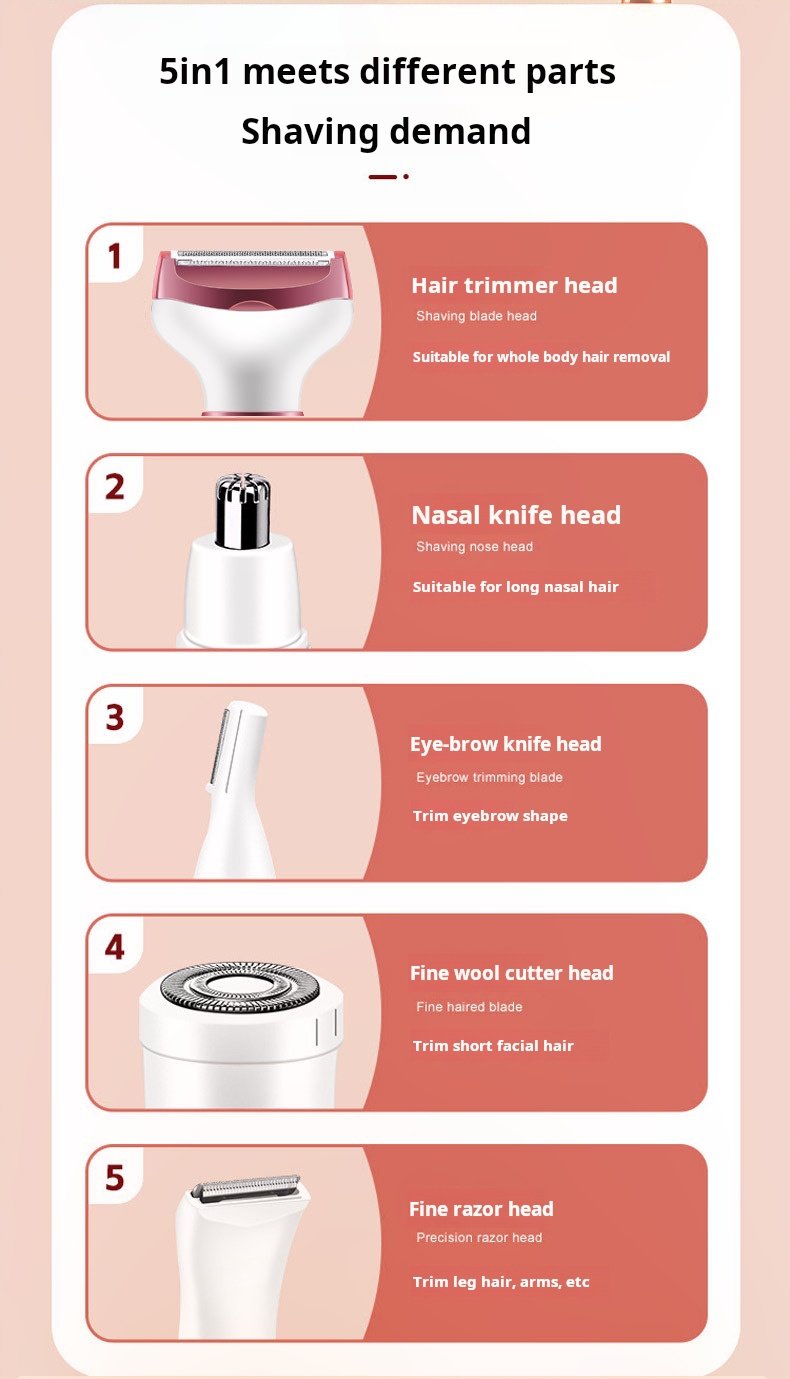 5in1 meets different parts
Shaving demand

1
Hair trimmer head
Shaving blade head
Suitable for whole body hair removal

2
Nasal knife head
Shaving nose head
Suitable for long nasal hair

3
Eye-brow knife head
Eyebrow trimming blade
Trim eyebrow shape

4
Fine wool cutter head
Fine haired blade
Trim short facial hair

5
Fine razor head
Precision razor head
Trim leg hair, arms, etc