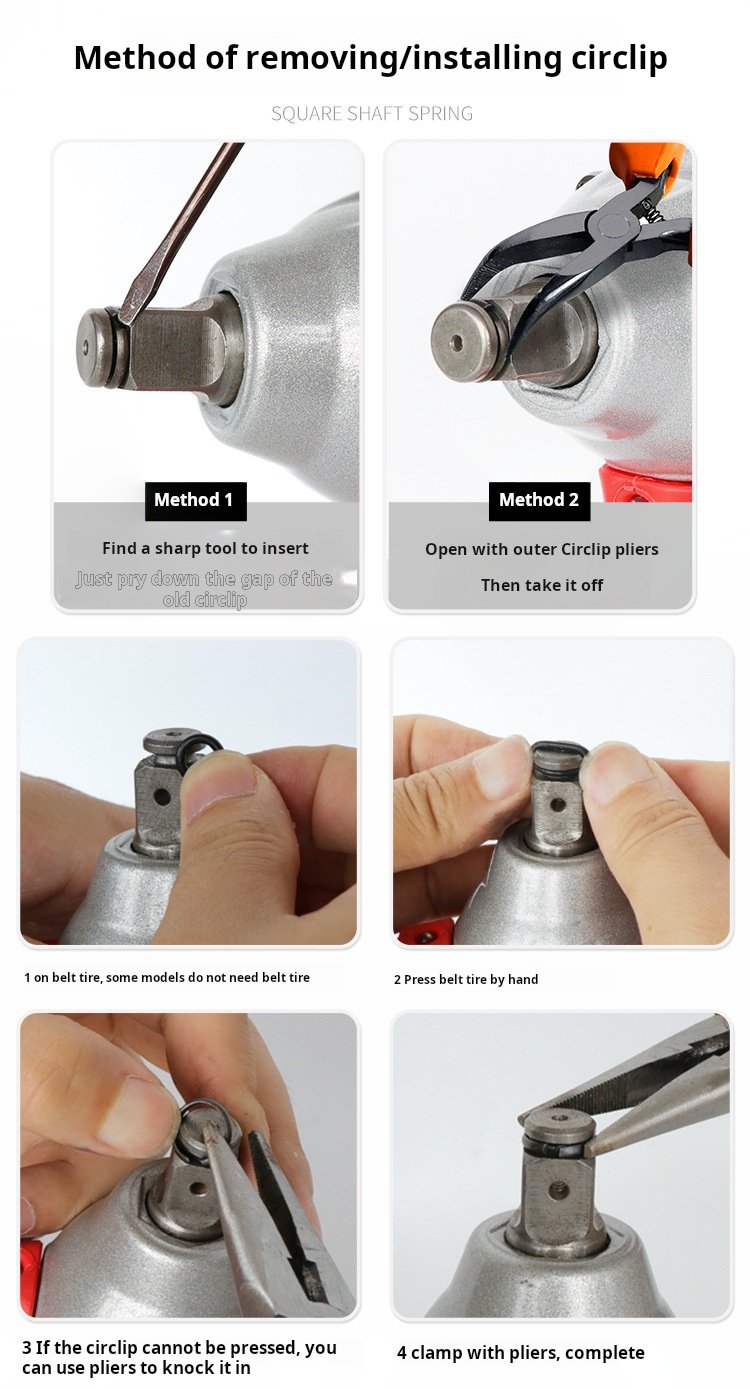 Method of removing/installing circlip

SQUARE SHAFT SPRING

Method 1

Find a sharp tool to insert

Just pry down the gap of the old circlip

Method 2

Open with outer Circlip pliers

Then take it off

1 on belt tire, some models do not need belt tire

2 Press belt tire by hand

3 If the circlip cannot be pressed, you can use pliers to knock it in

4 clamp with pliers, complete