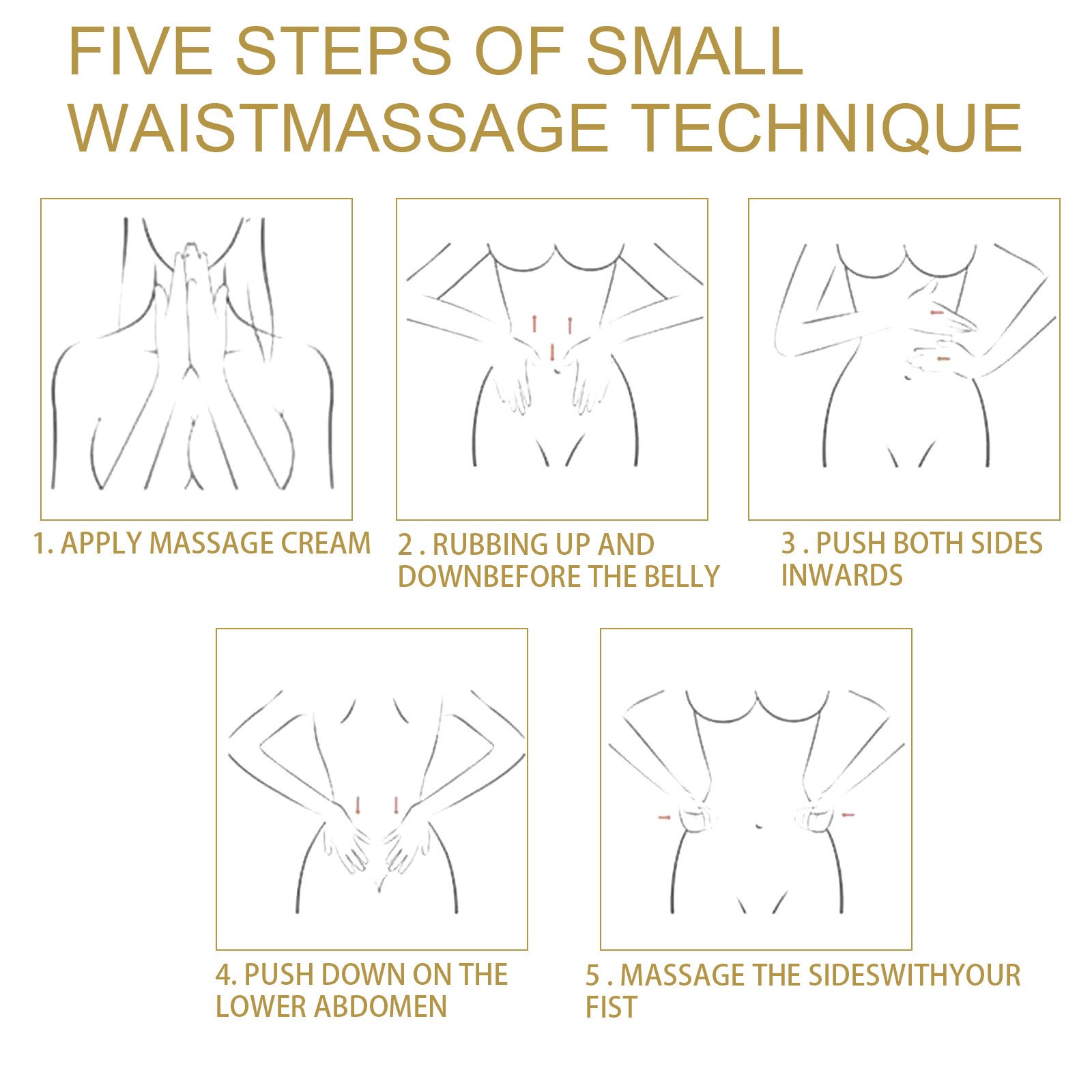 FIVE STEPS OF SMALL WAISTMASSAGE TECHNIQUE

1. APPLY MASSAGE CREAM

2 . RUBBING UP AND DOWNBEFORE THE BELLY

3 . PUSH BOTH SIDES INWARDS

4. PUSH DOWN ON THE LOWER ABDOMEN

5 . MASSAGE THE SIDESWITHYOUR FIST