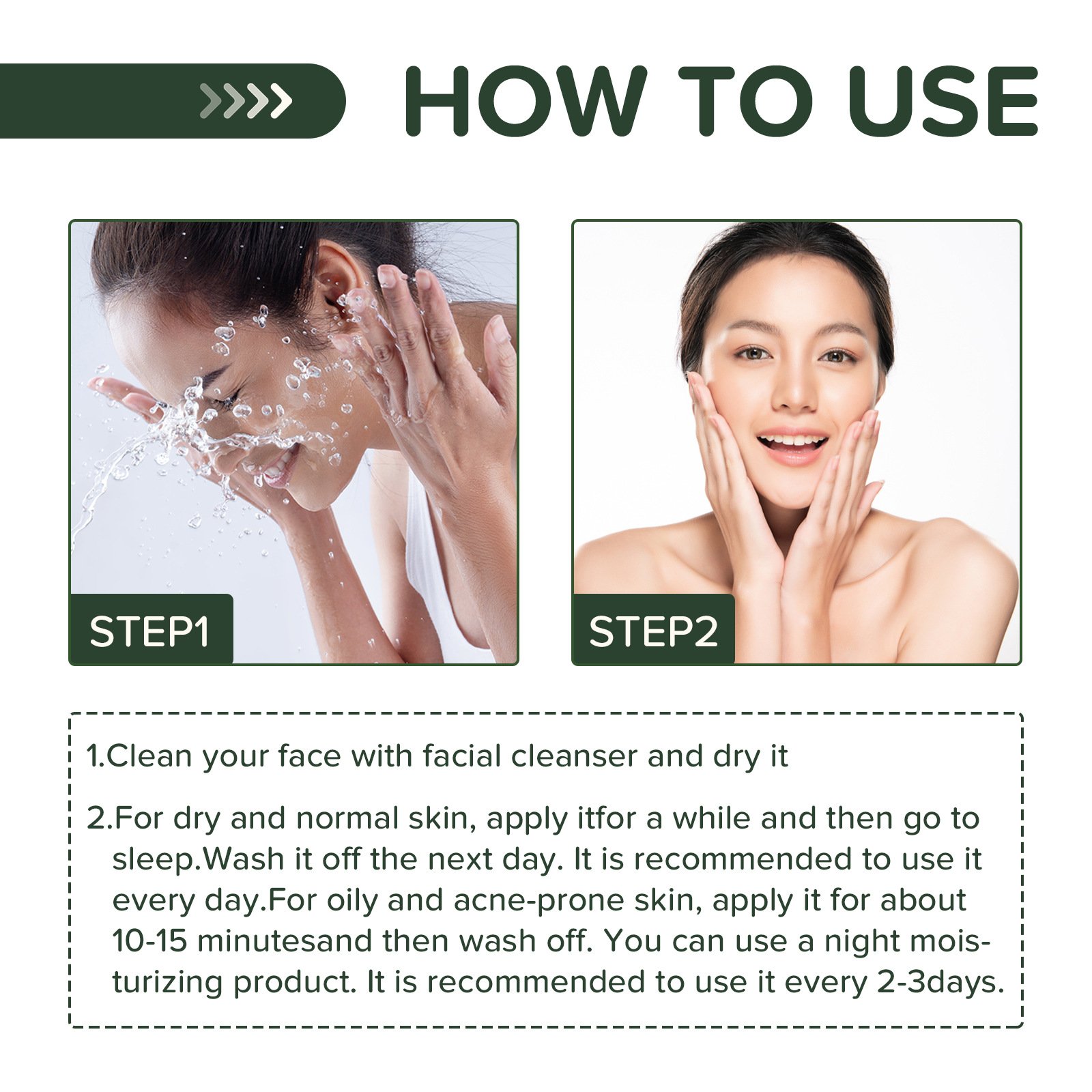 HOW TO USE

STEP1

STEP2

1.Clean your face with facial cleanser and dry it

2.For dry and normal skin, apply itfor a while and then go to sleep.Wash it off the next day. It is recommended to use it every day.For oily and acne-prone skin, apply it for about 10-15 minutesand then wash off. You can use a night moisturizing product. It is recommended to use it every 2-3days.