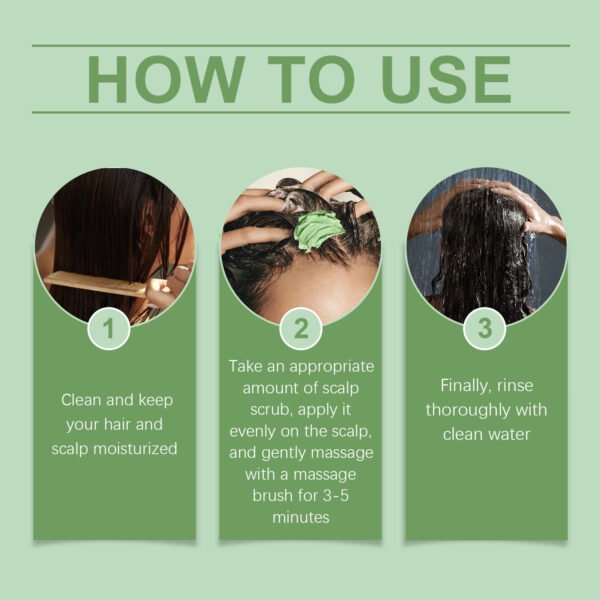 HOW TO USE

1

Clean and keep your hair and scalp moisturized

2

Take an appropriate amount of scalp scrub, apply it evenly on the scalp, and gently massage with a massage brush for 3-5 minutes

3

Finally, rinse thoroughly with clean water