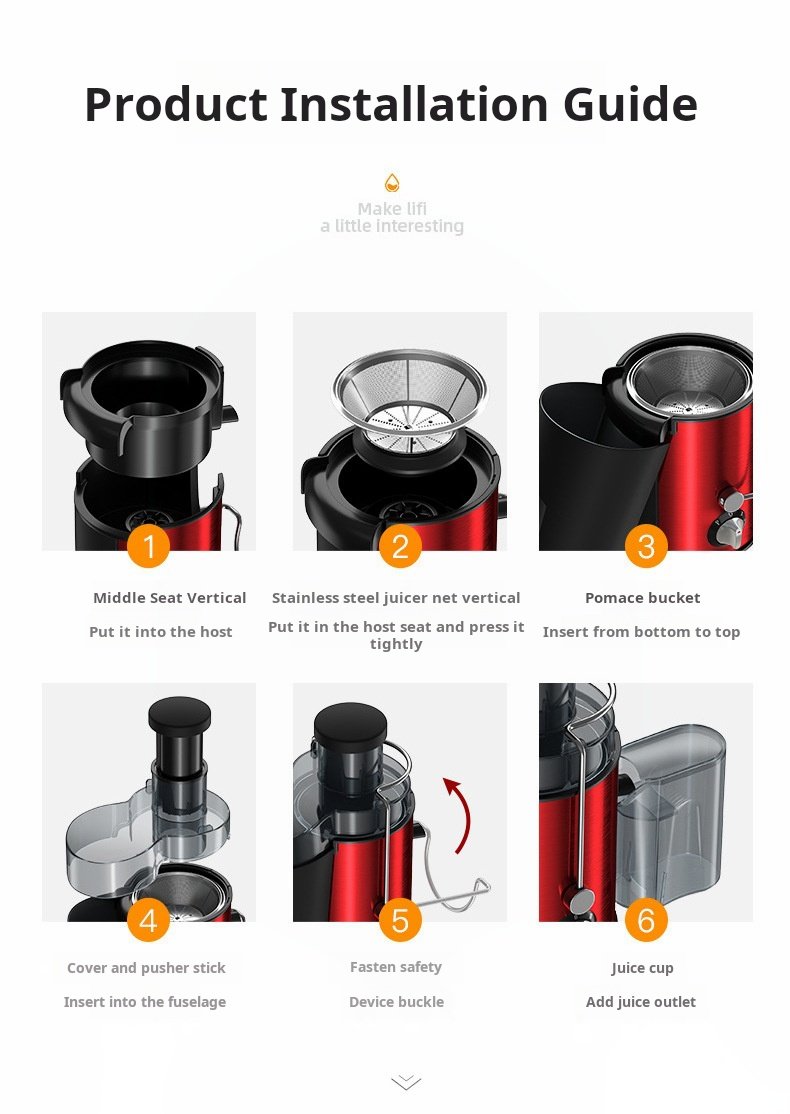 Product Installation Guide

Make lifi
a little interesting

1

Middle Seat Vertical

Put it into the host

2

Stainless steel juicer net vertical

Put it in the host seat and press it tightly

3

Pomace bucket

Insert from bottom to top

4

Cover and pusher stick

Insert into the fuselage

5

Fasten safety

Device buckle

6

Juice cup

Add juice outlet