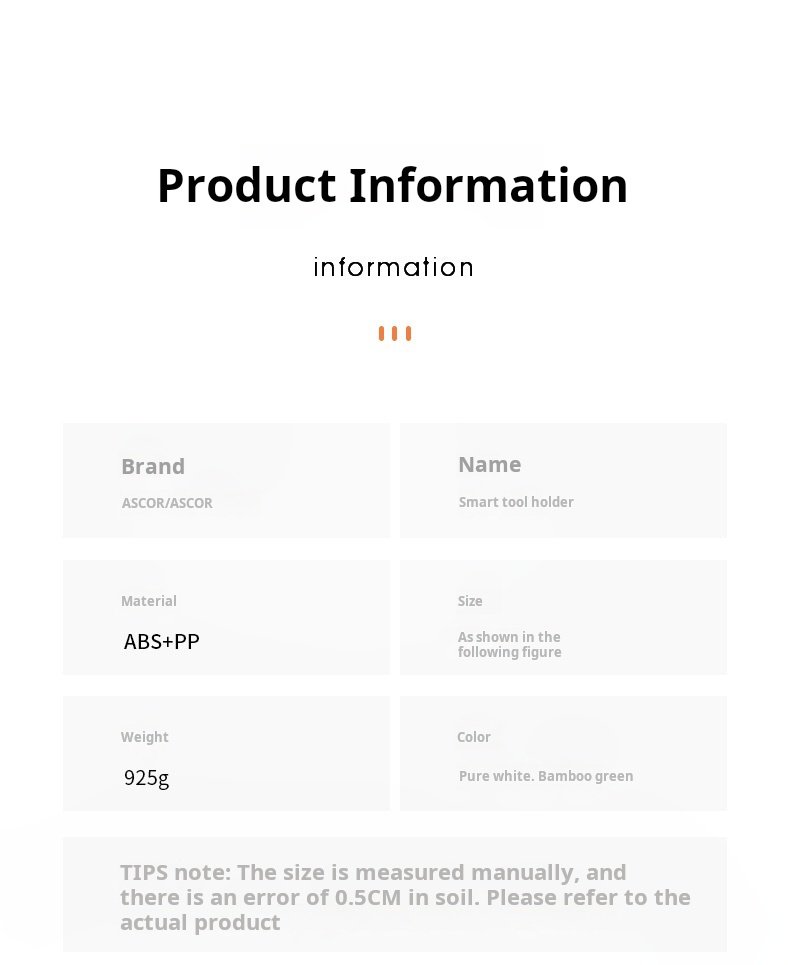 Product Information

information

Brand

ASCOR/ASCOR

Name

Smart tool holder

Material

ABS+PP

Size

As shown in the following figure

Weight

925g

Color

Pure white. Bamboo green

TIPS note: The size is measured manually, and there is an error of 0.5CM in soil. Please refer to the actual product