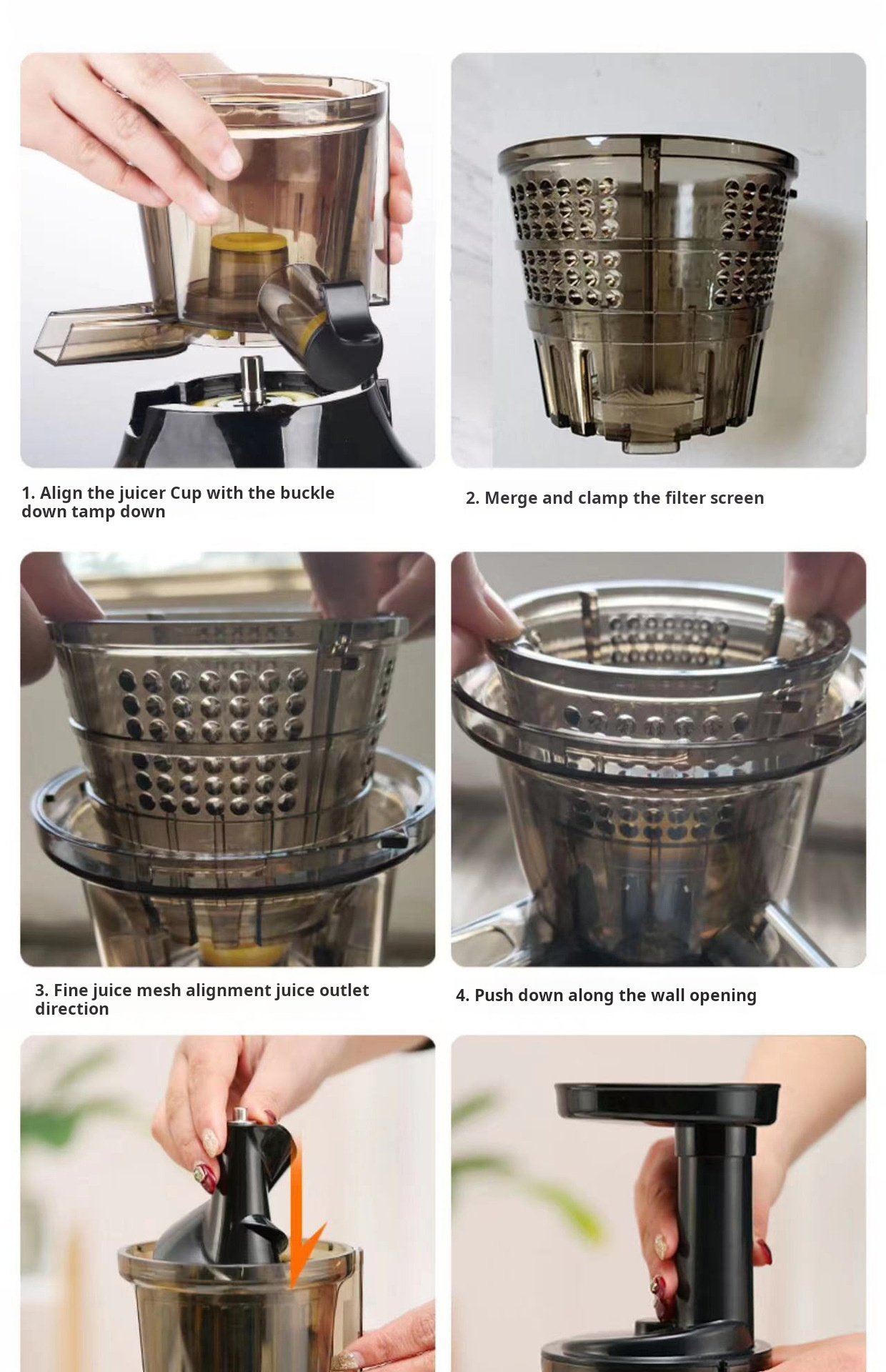 1. Align the juicer Cup with the buckle down tamp down

2. Merge and clamp the filter screen

3. Fine juice mesh alignment juice outlet direction

4. Push down along the wall opening